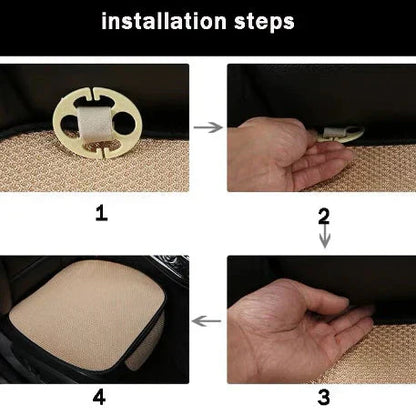 installation steps

1

2

4

3